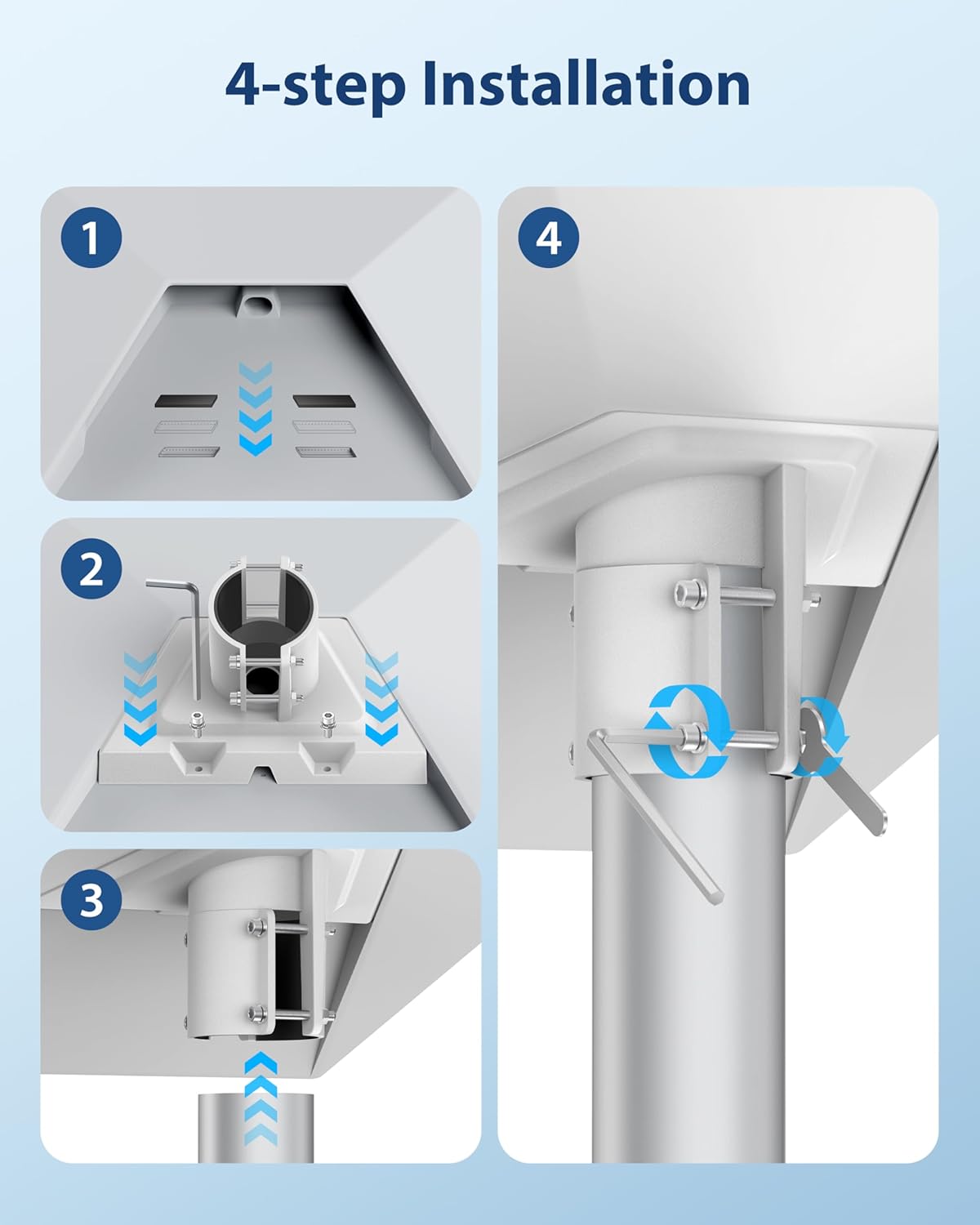 4-step Installation

1

2

3

4