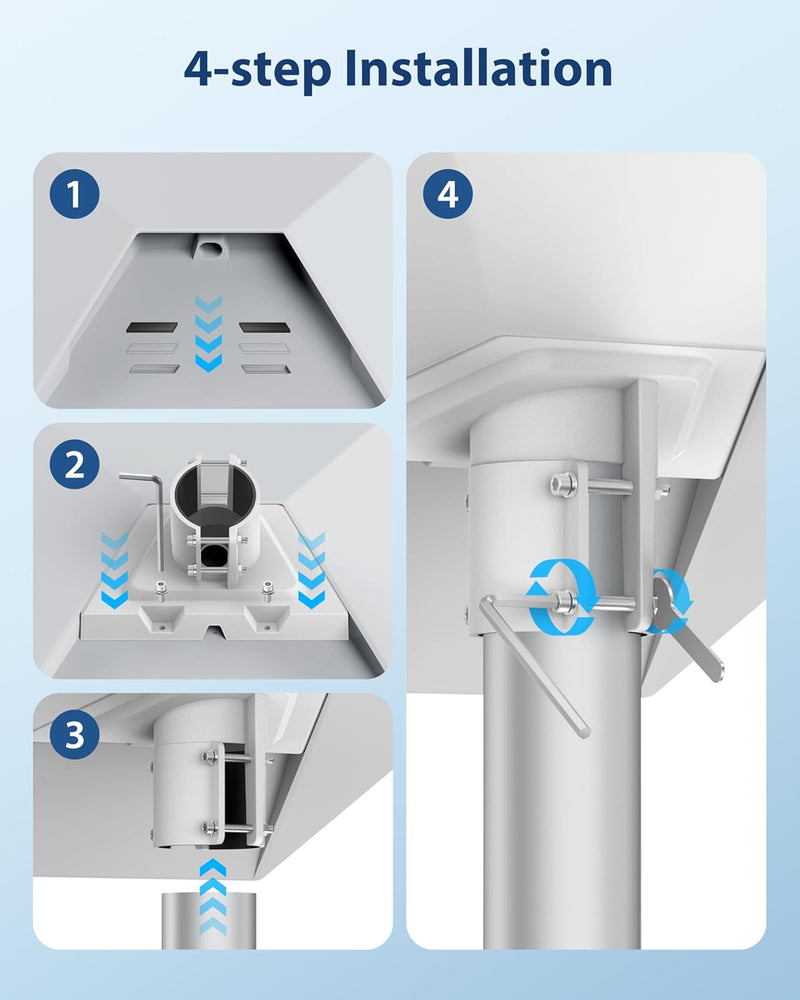 4-step Installation

1

2

3

4