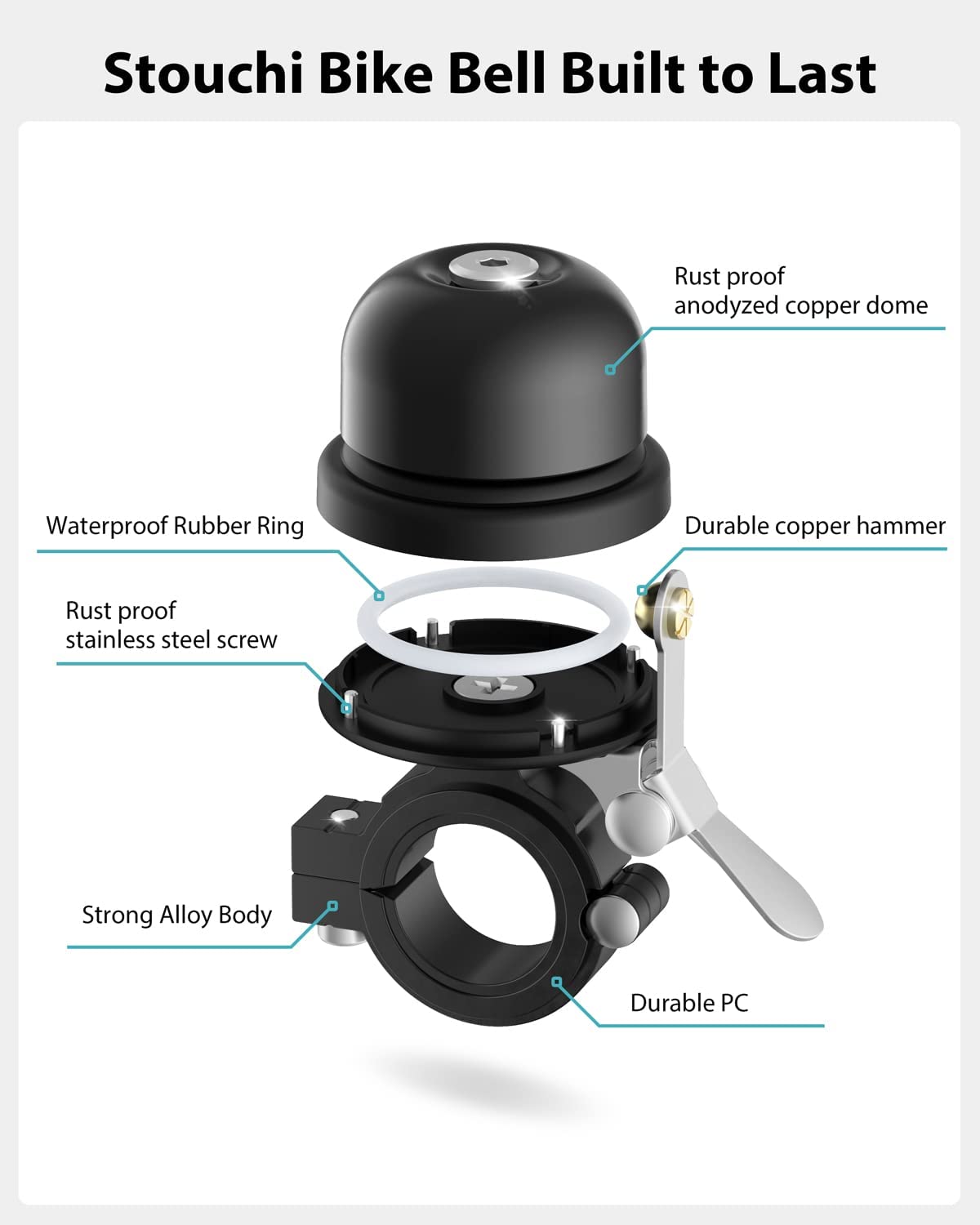 Stouchi Bike Bell Built to Last

Rust proof
anodyzed copper dome

Waterproof Rubber Ring

Durable copper hammer

Rust proof
stainless steel screw

Strong Alloy Body

Durable PC