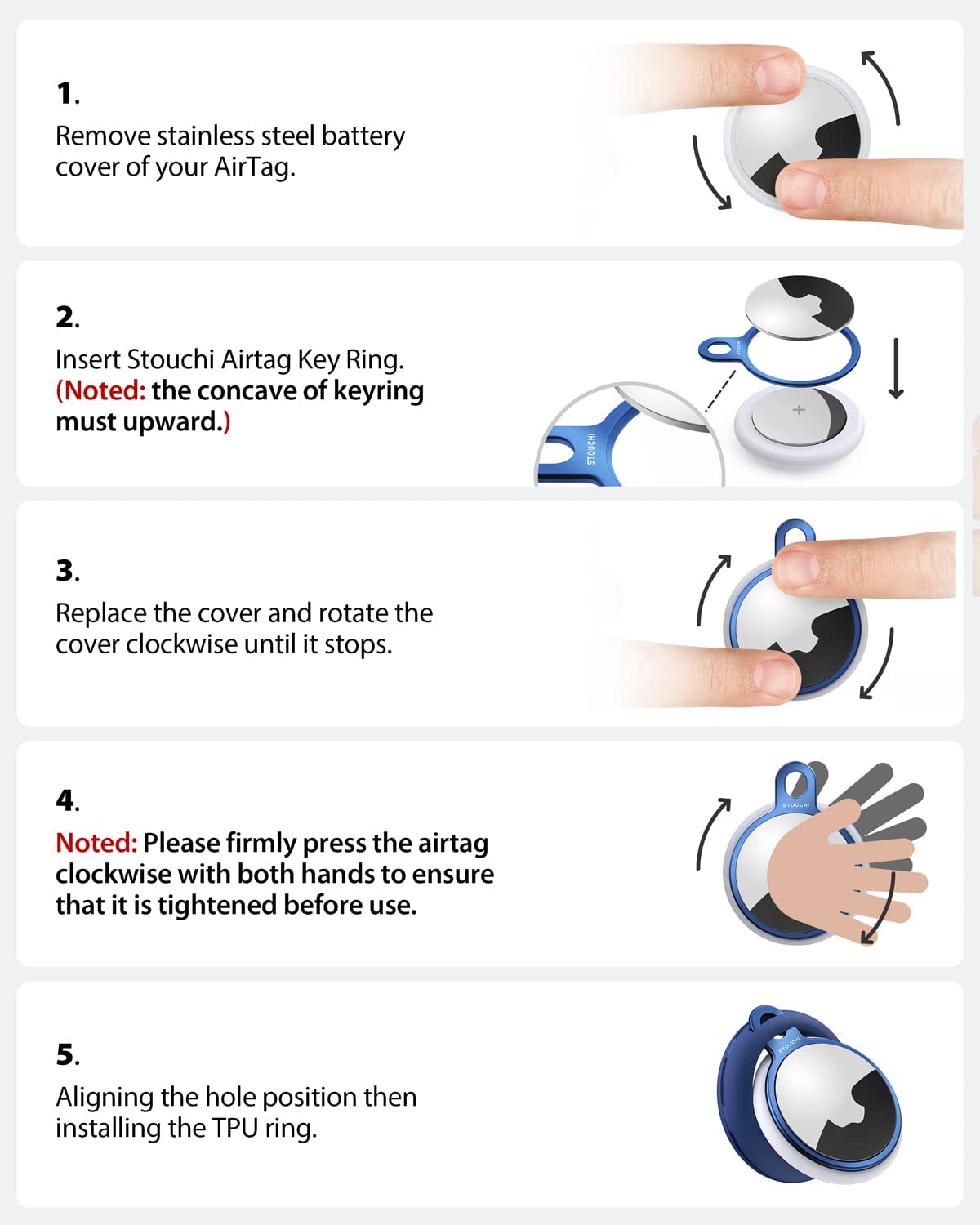 1.

Remove stainless steel battery cover of your AirTag.

2.

Insert Stouchi Airtag Key Ring. (Noted: the concave of keyring must upward.)

STOUCHI

STOUCHI

3.

Replace the cover and rotate the cover clockwise until it stops.

4.

Noted: Please firmly press the airtag clockwise with both hands to ensure that it is tightened before use.

STOUCHI

5.

Aligning the hole position then installing the TPU ring.

STOUCHI